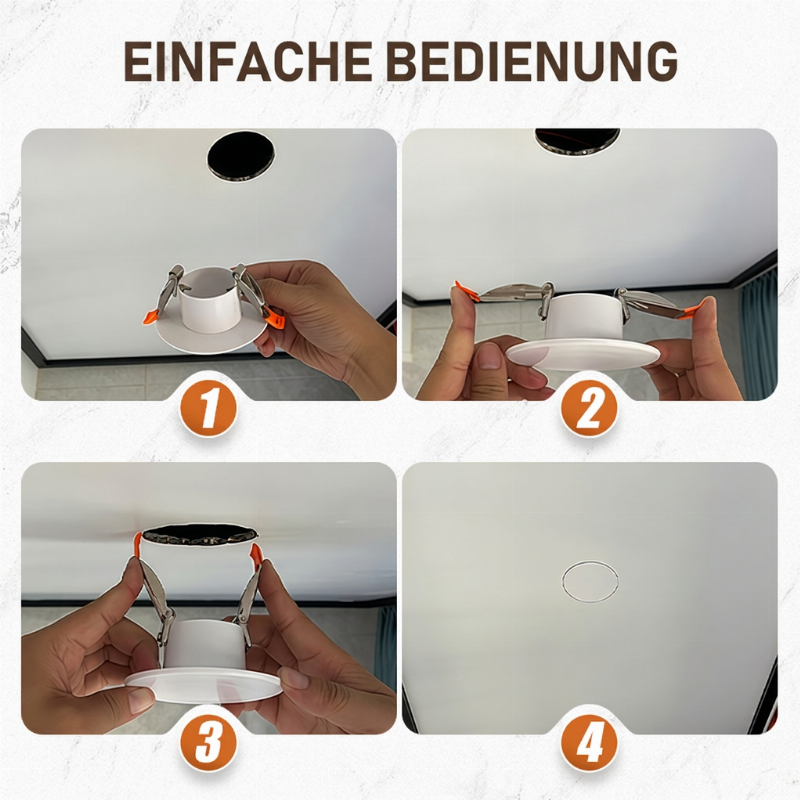 EINFACHE BEDIENUNG

1

2

3

4