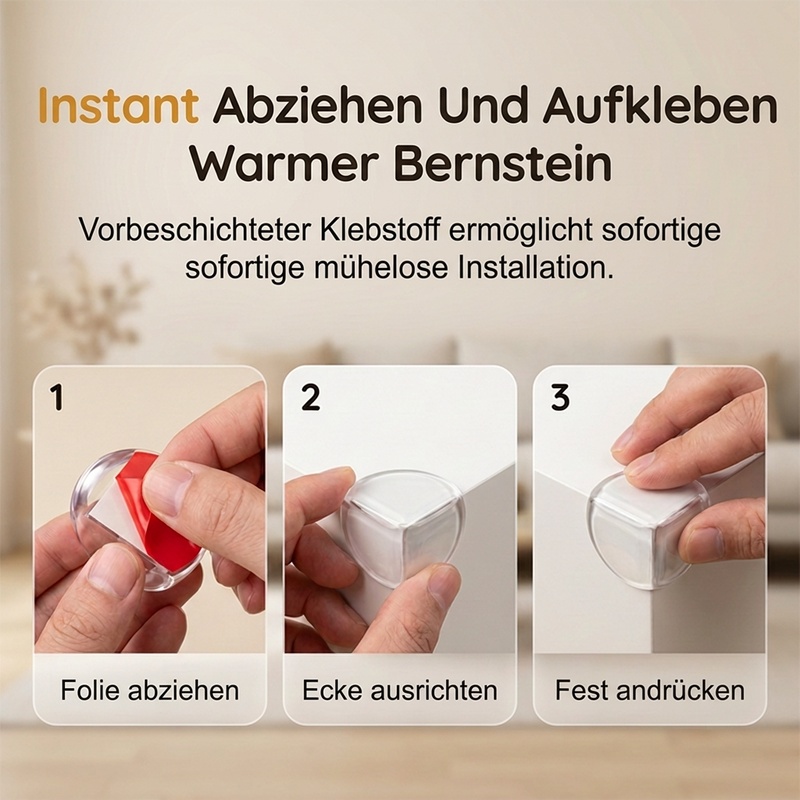 Instant Abziehen Und Aufkleben Warmer Bernstein

Vorbeschichteter Klebstoff ermöglicht sofortige sofortige mühelose Installation.

1

Folie abziehen

2

Ecke ausrichten

3

Fest andrücken